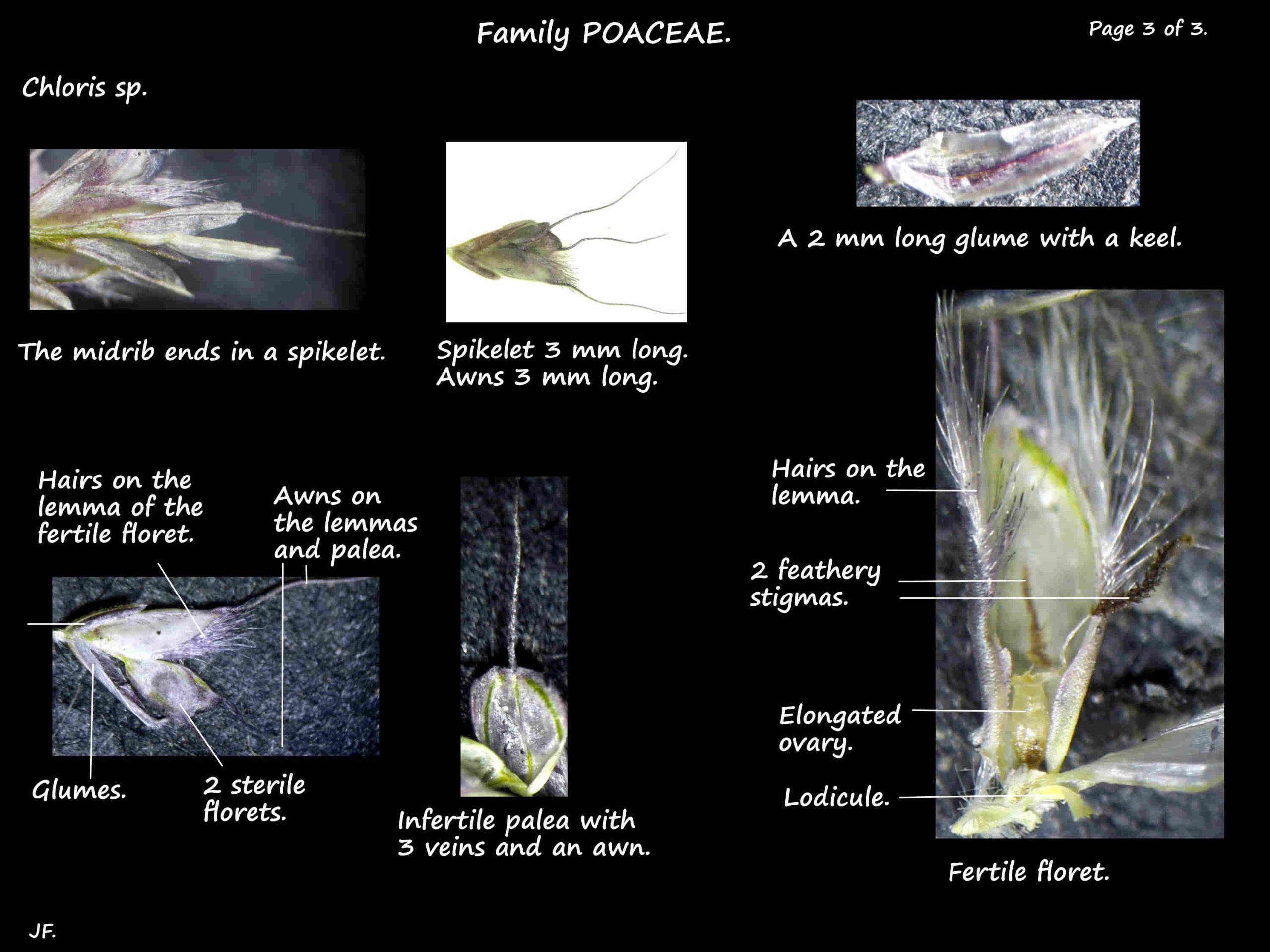 Family POACEAE.

Page 3 of 3.

Chloris sp.

The midrib ends in a spikelet.

Spikelet 3 mm long.
Awns 3 mm long.

A 2 mm long glume with a keel.

Hairs on the lemma of the fertile floret.

Awns on the lemmas and palea.

Glumes.

2 sterile florets.

Infertile palea with 3 veins and an awn.

Hairs on the lemma.

2 feathery stigmas.

Elongated ovary.

Lodicule.

Fertile floret.

JF.