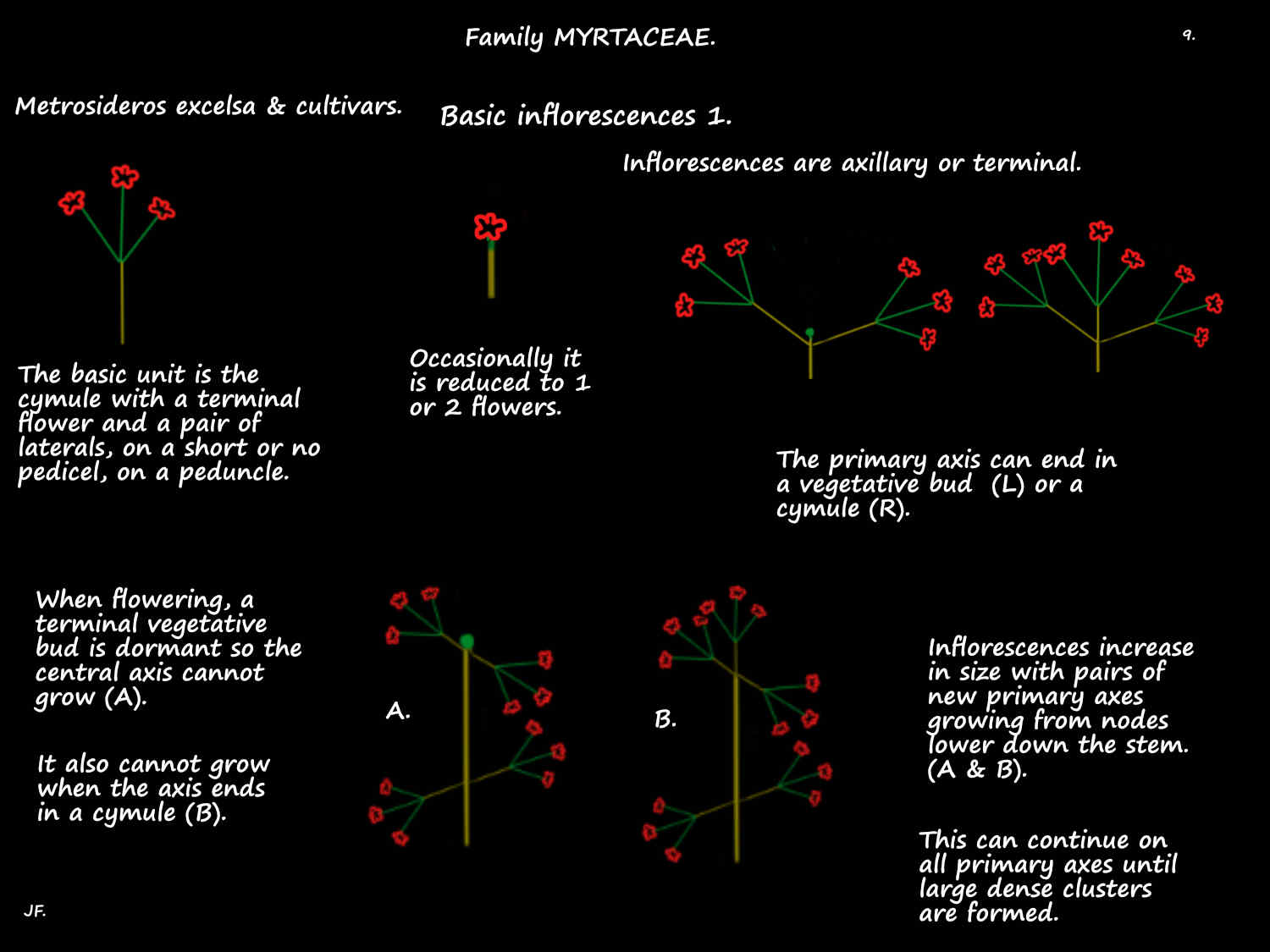 Family MYRTACEAE.

9.

Metrosideros excelsa & cultivars.

Basic inflorescences 1.

Inflorescences are axillary or terminal.

The basic unit is the cymule with a terminal flower and a pair of laterals, on a short or no pedicel, on a peduncle.

Occasionally it is reduced to 1 or 2 flowers.

The primary axis can end in a vegetative bud (L) or a cymule (R).

When flowering, a terminal vegetative bud is dormant so the central axis cannot grow (A).

It also cannot grow when the axis ends in a cymule (B).

A.

B.

Inflorescences increase in size with pairs of new primary axes growing from nodes lower down the stem. (A & B).

This can continue on all primary axes until large dense clusters are formed.

JF.